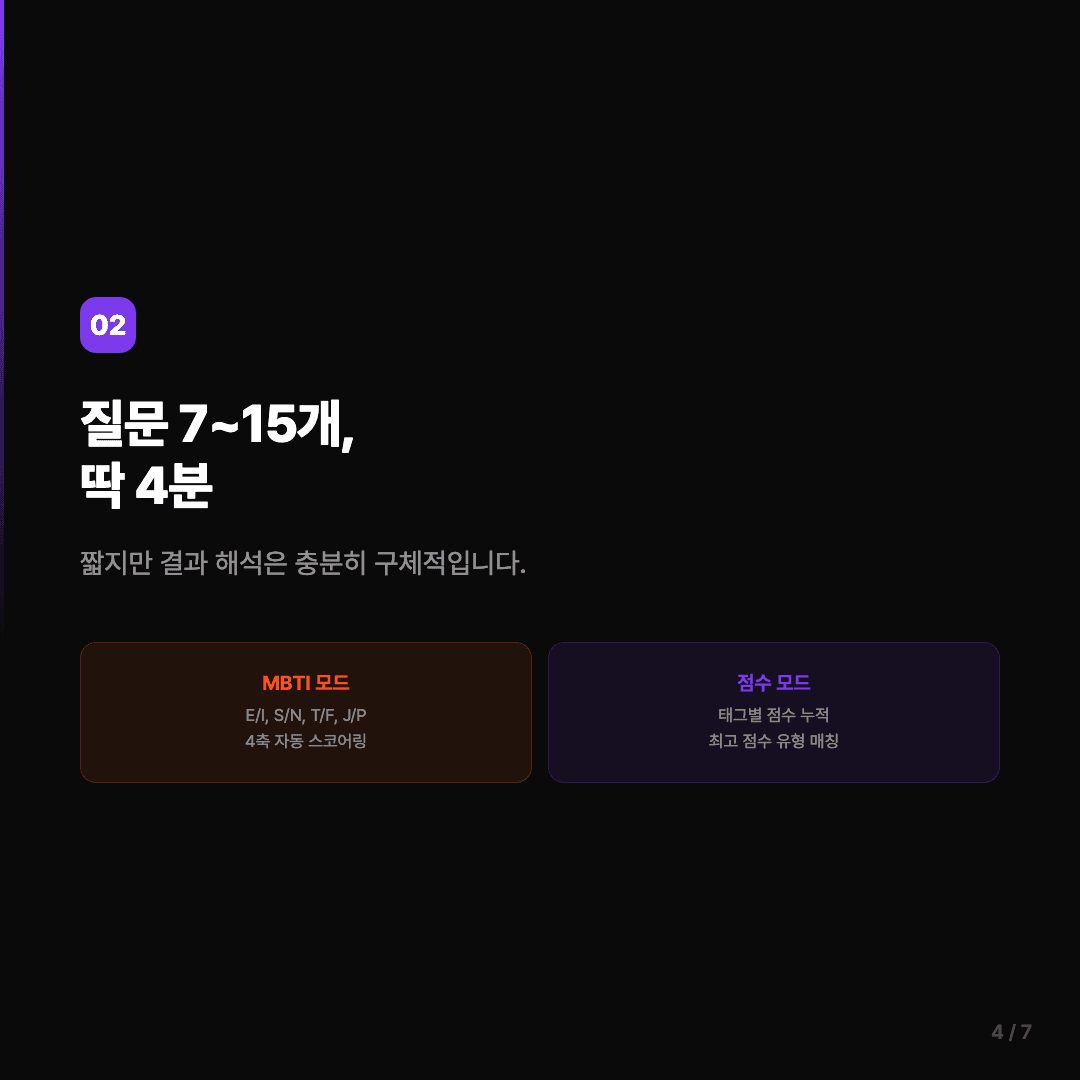 02

질문 7~15개,
딱 4분

짧지만 결과 해석은 충분히 구체적입니다.

MBTI 모드
E/I, S/N, T/F, J/P
4축 자동 스코어링

점수 모드
태그별 점수 누적
최고 점수 유형 매칭

4 / 7